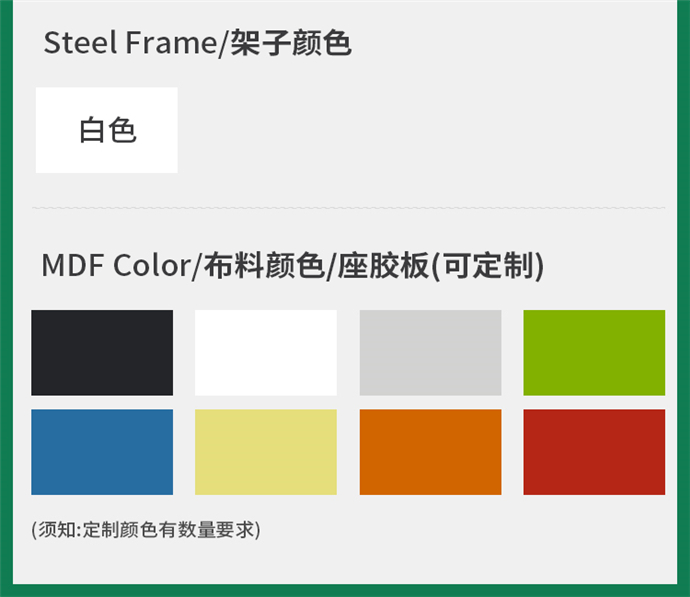 Steel Frame/架子颜色

白色

MDF Color/布料颜色/座胶板(可定制)

(须知:定制颜色有数量要求)